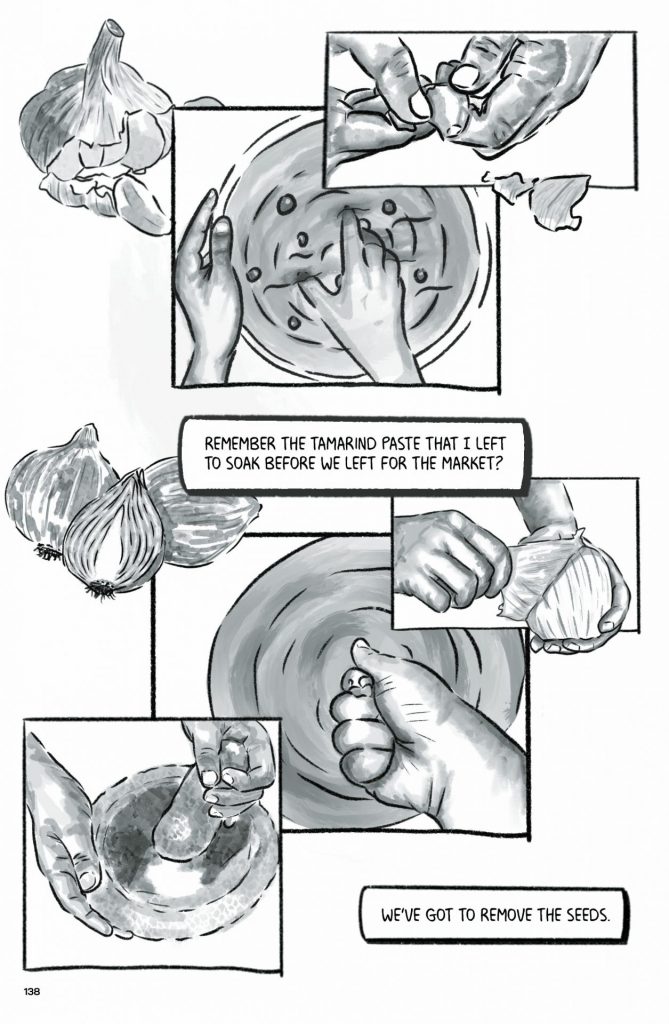 REMEMBER THE TAMARIND PASTE THAT I LEFT TO SOAK BEFORE WE LEFT FOR THE MARKET?

WE'VE GOT TO REMOVE THE SEEDS.

138